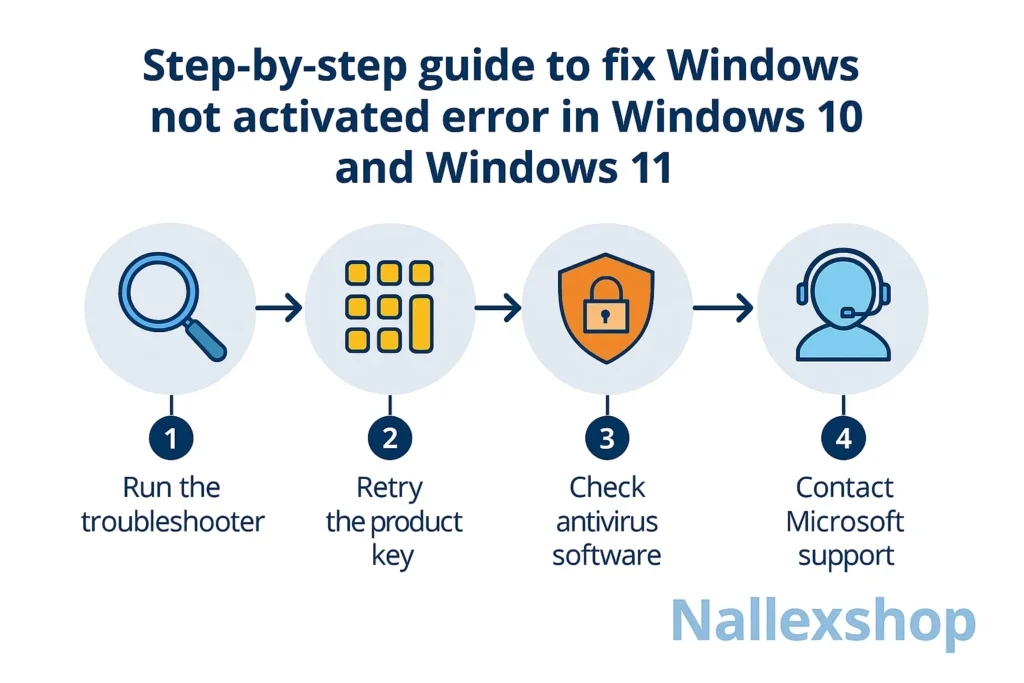 Step-by-step guide to fix Windows not activated error in Windows 10 and Windows 11

1
Run the troubleshooter

2
Retry the product key

3
Check antivirus software

4
Contact Microsoft support

Nallexshop